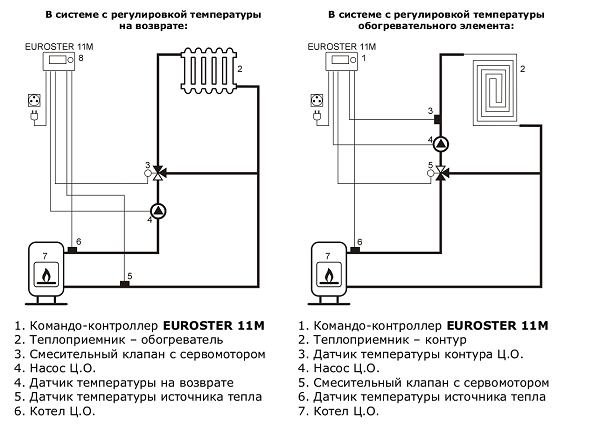 В системе с регулировкой температуры на возврате:

EUROSTER 11M
8
2
3
4
6
7
5

1. Командо-контроллер EUROSTER 11M
2. Теплоприемник – обогреватель
3. Смесительный клапан с сервомотором
4. Насос Ц.О.
4. Датчик температуры на возврате
5. Датчик температуры источника тепла
6. Котел Ц.О.

В системе с регулировкой температуры обогревательного элемента:

EUROSTER 11M
1
2
3
4
5
6
7

1. Командо-контроллер EUROSTER 11M
2. Теплоприемник – контур
3. Датчик температуры контура Ц.О.
4. Насос Ц.О.
5. Смесительный клапан с сервомотором
6. Датчик температуры источника тепла
7. Котел Ц.О.